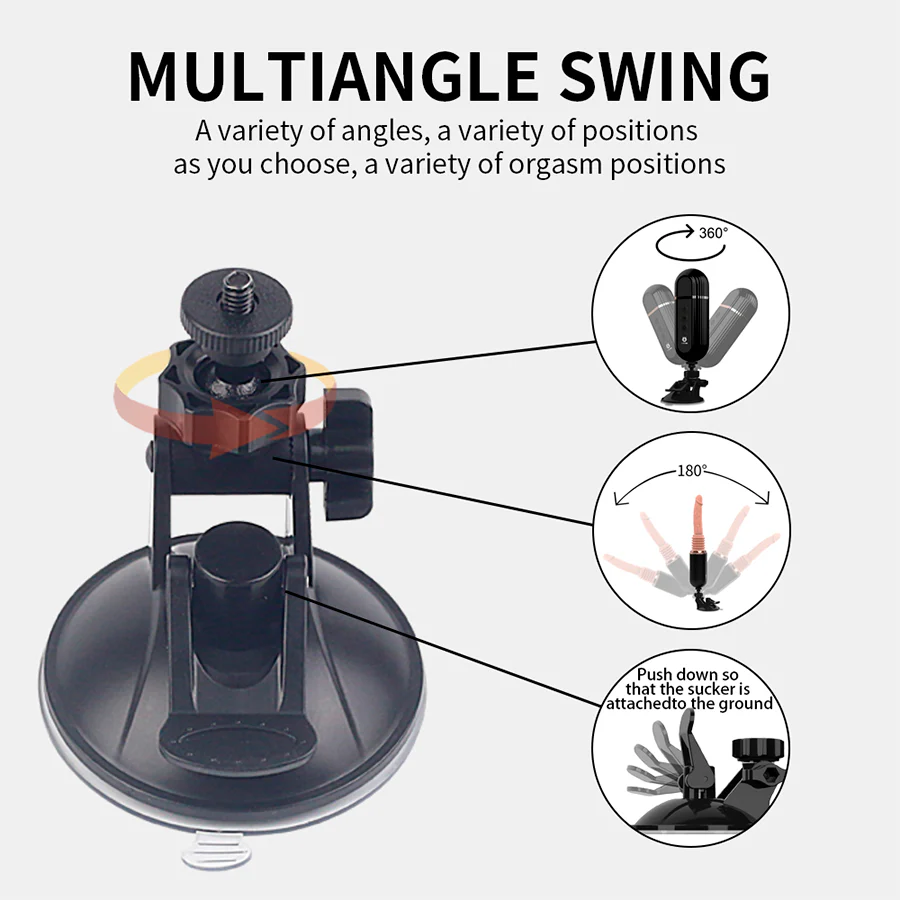 MULTIANGLE SWING

A variety of angles, a variety of positions as you choose, a variety of orgasm positions

360°

180°

Push down so that the sucker is attachedto the ground